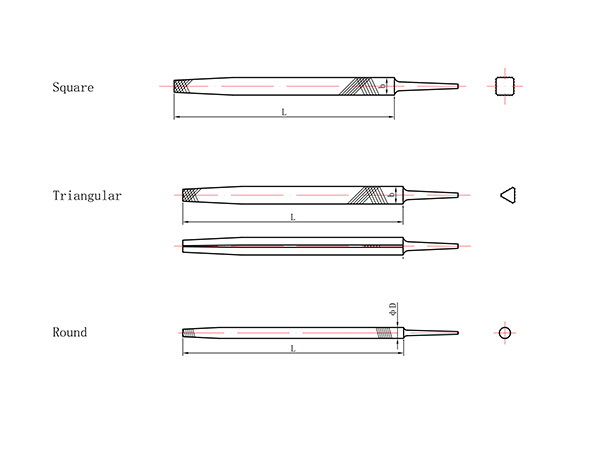 Square

b

L

Triangular

b

L

Round

ΦD

L